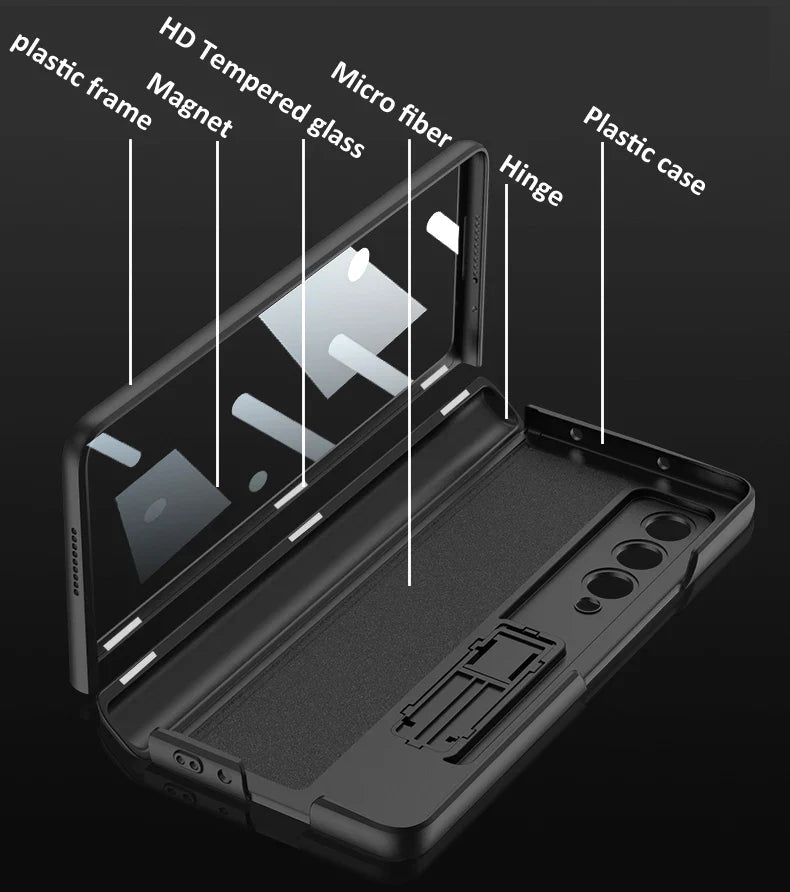 plastic frame

Magnet

HD Tempered glass

Micro fiber

Hinge

Plastic case