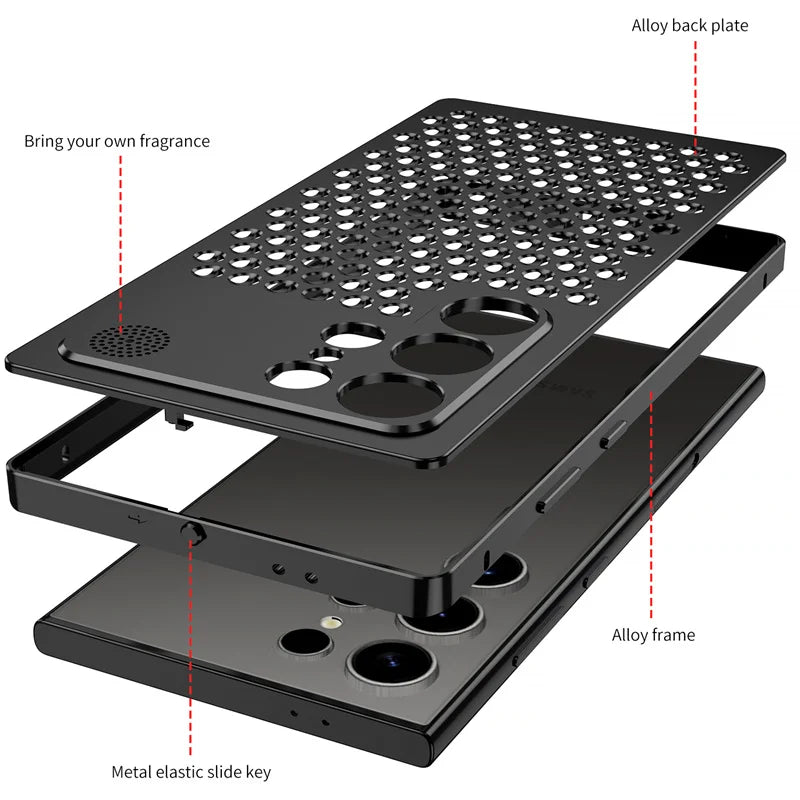 Alloy back plate

Bring your own fragrance

Alloy frame

Metal elastic slide key