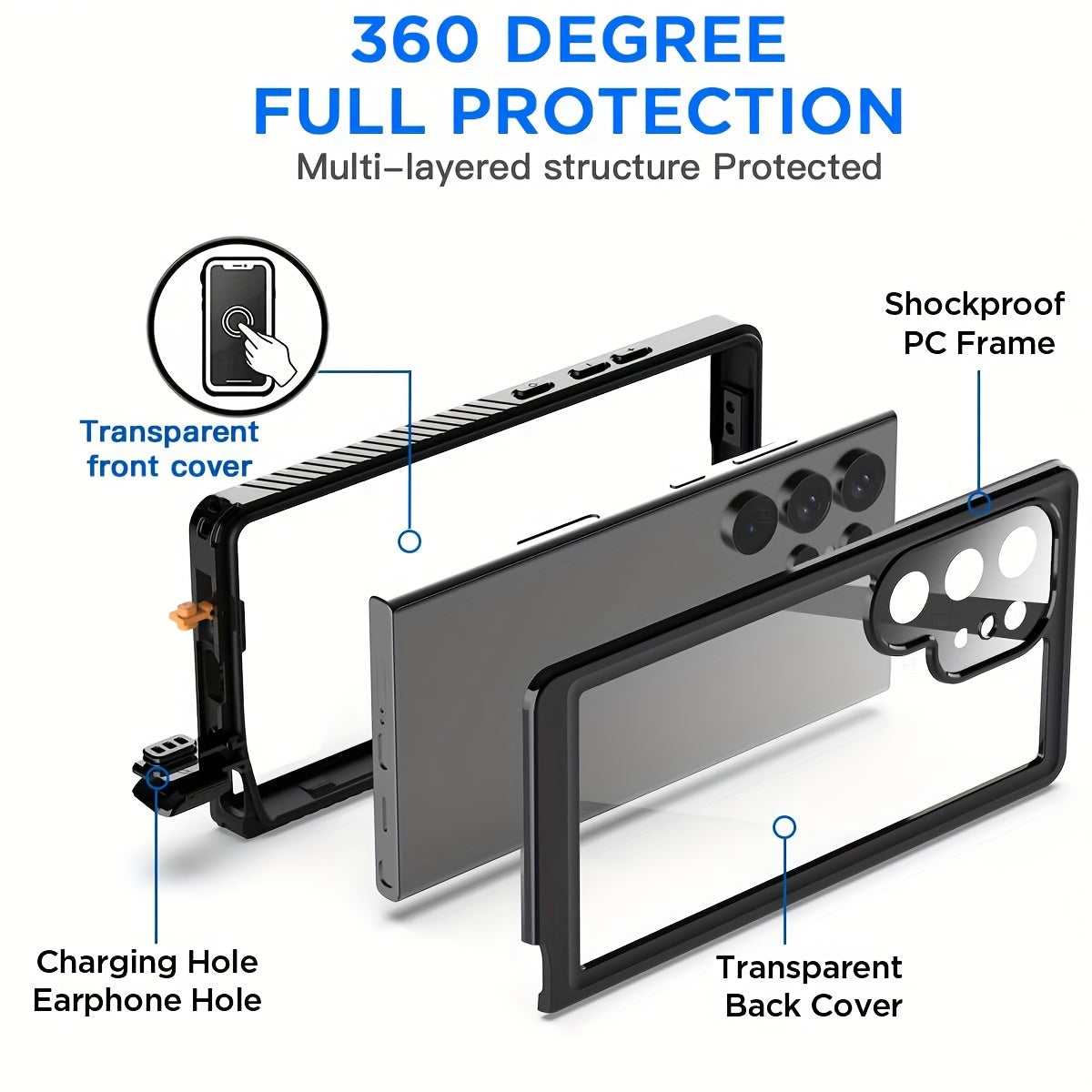 360 DEGREE
FULL PROTECTION
Multi–layered structure Protected

Transparent front cover

Shockproof PC Frame

Charging Hole
Earphone Hole

Transparent Back Cover